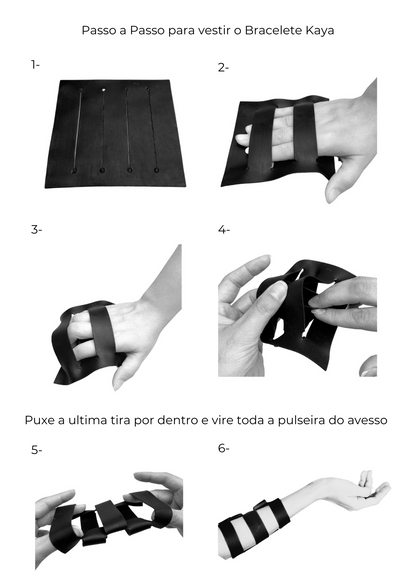 Passo a Passo para vestir o Bracelete Kaya

1-

2-

3-

4-

Puxe a ultima tira por dentro e vire toda a pulseira do avesso

5-

6-