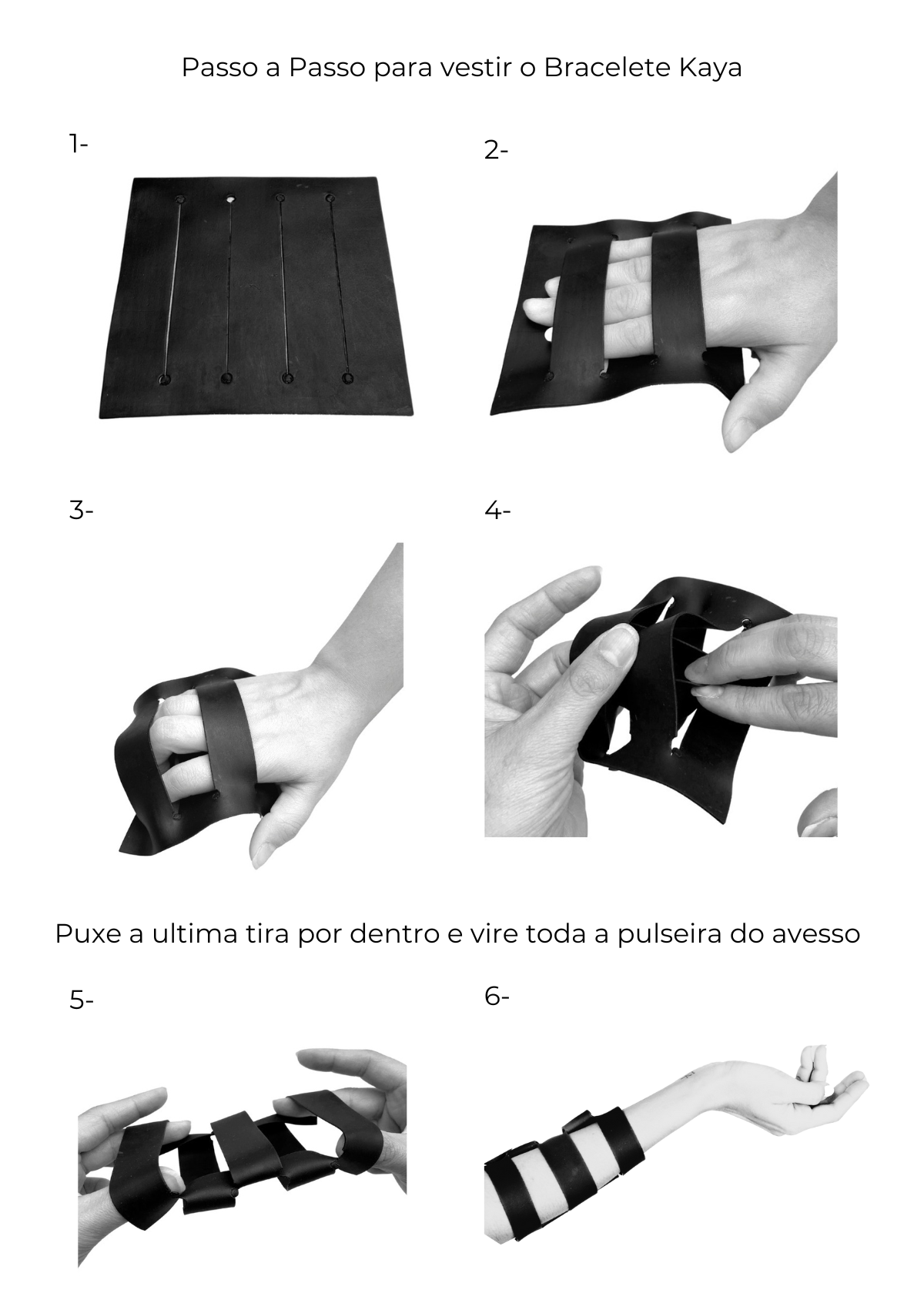 Passo a Passo para vestir o Bracelete Kaya

1-

2-

3-

4-

Puxe a ultima tira por dentro e vire toda a pulseira do avesso

5-

6-